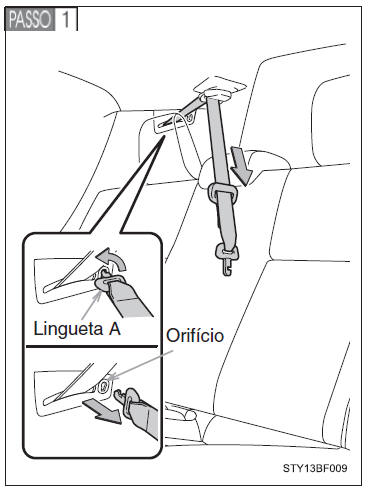 PASSO 1

Lingueta A

Orifício

STY13BF009